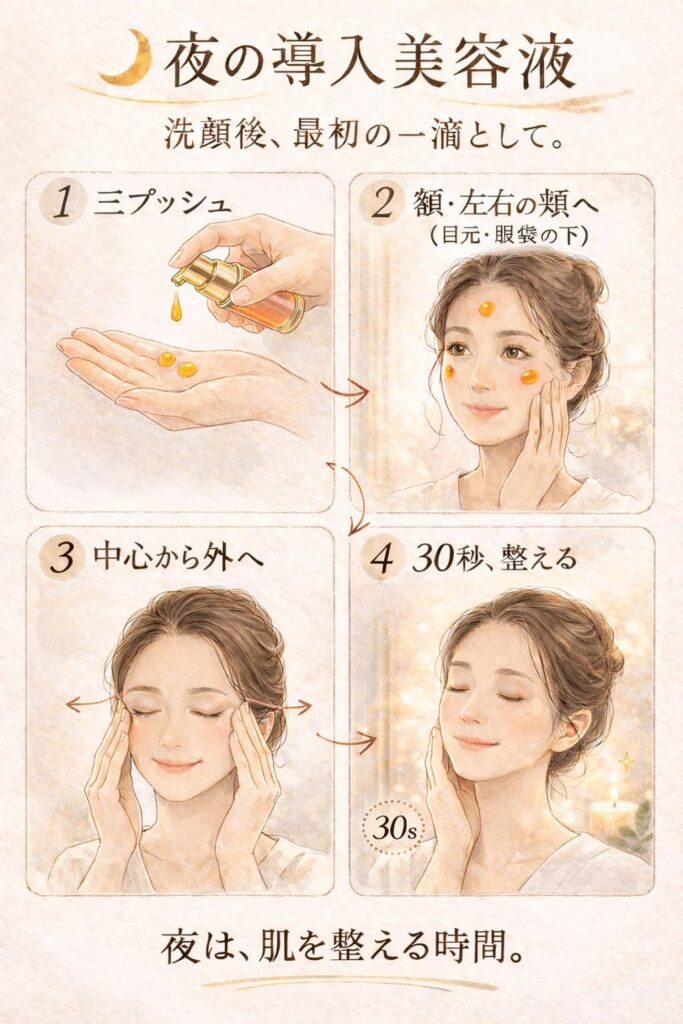 夜の導入美容液

洗顔後、最初の一滴として。

1 三プッシュ

2 額・左右の頬へ
（目元・眼袋の下）

3 中心から外へ

4 30秒、整える

30s

夜は、肌を整える時間。